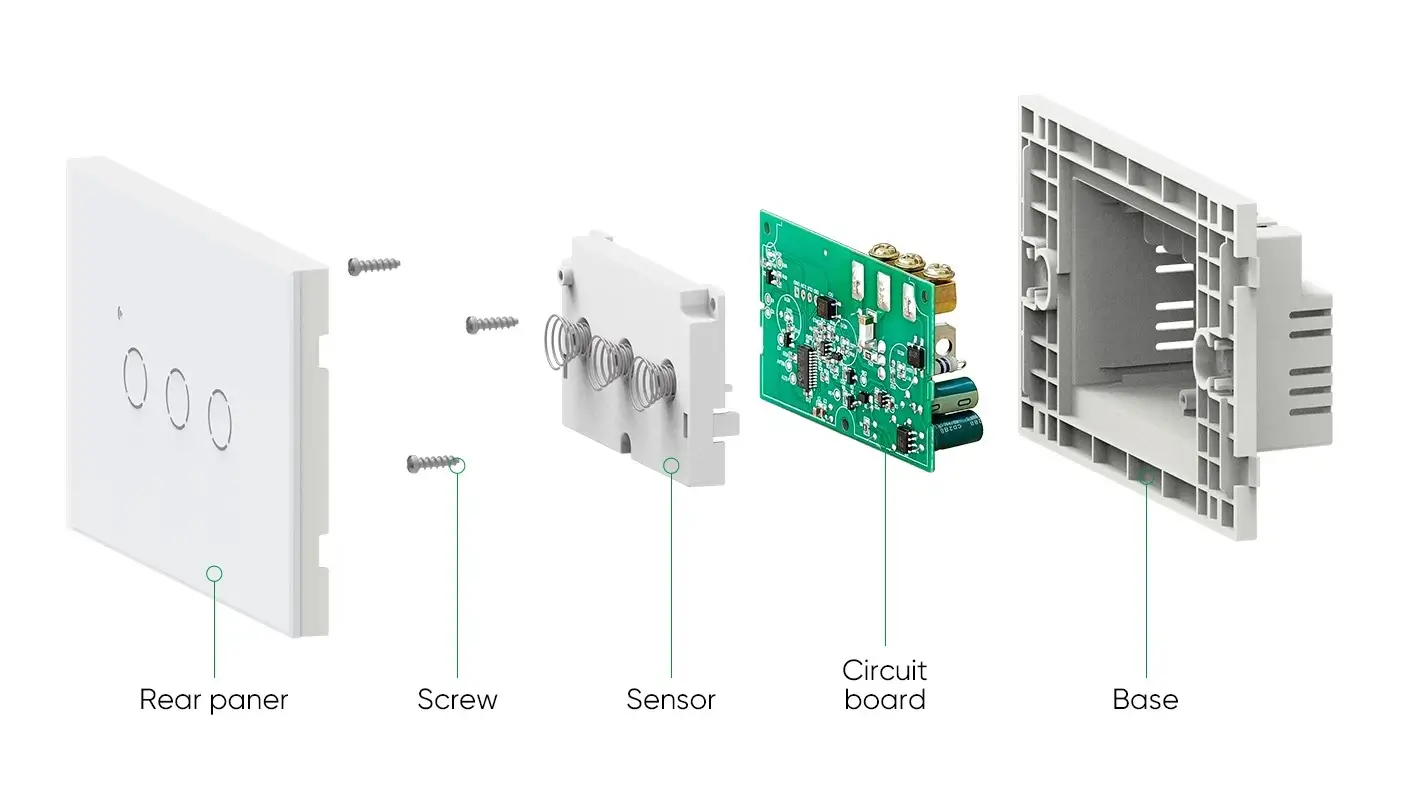 Rear paner

Screw

Sensor

Circuit board

Base